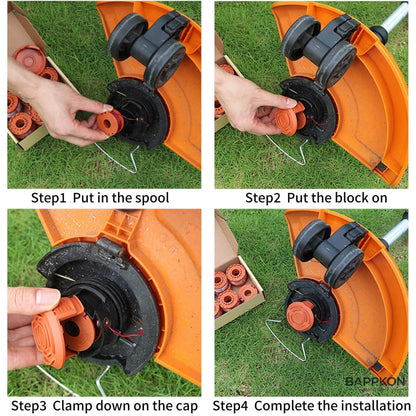 Step1 Put in the spool

Step2 Put the block on

Step3 Clamp down on the cap

BAPPKON

Step4 Complete the installation