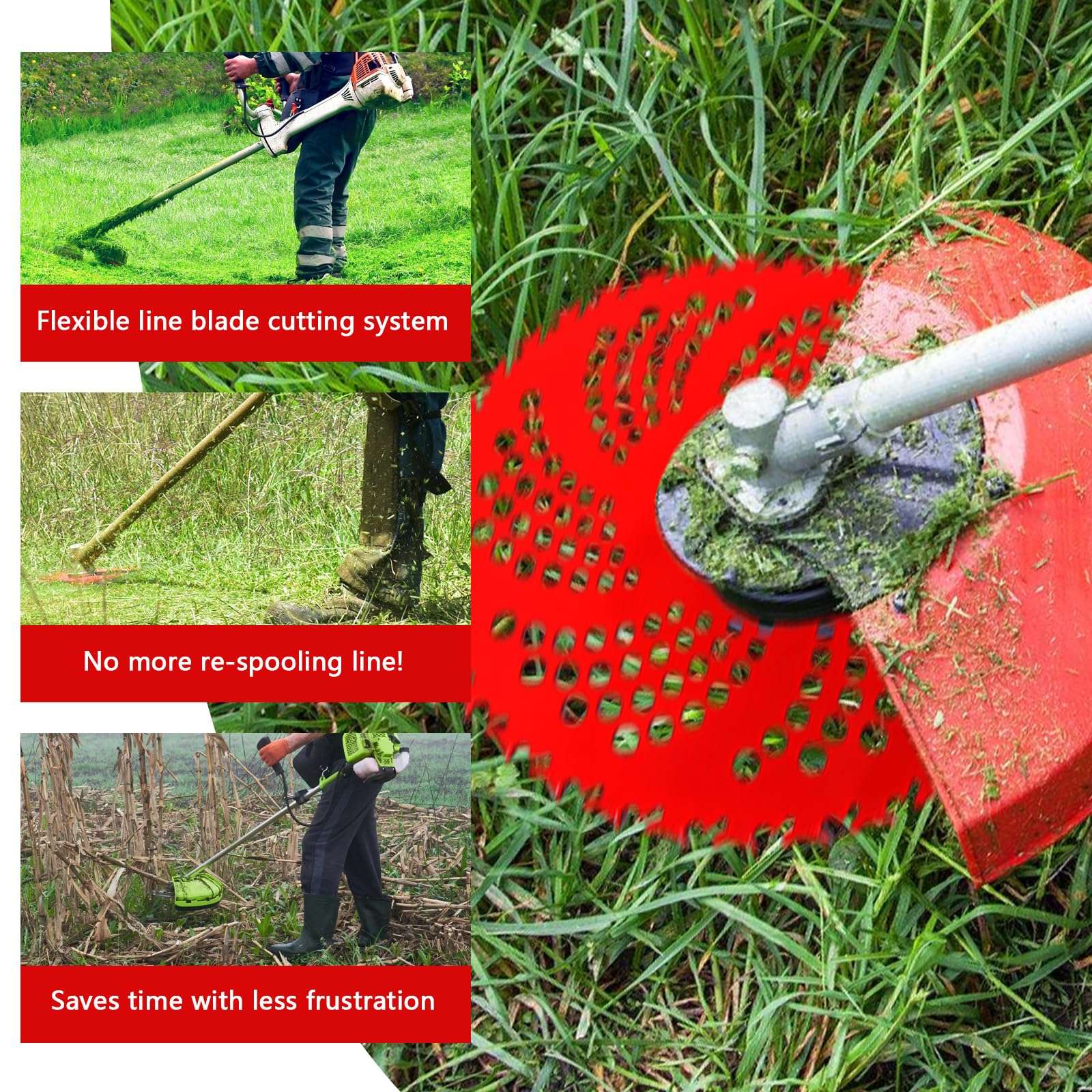 Flexible line blade cutting system

No more re-spooling line!

Saves time with less frustration