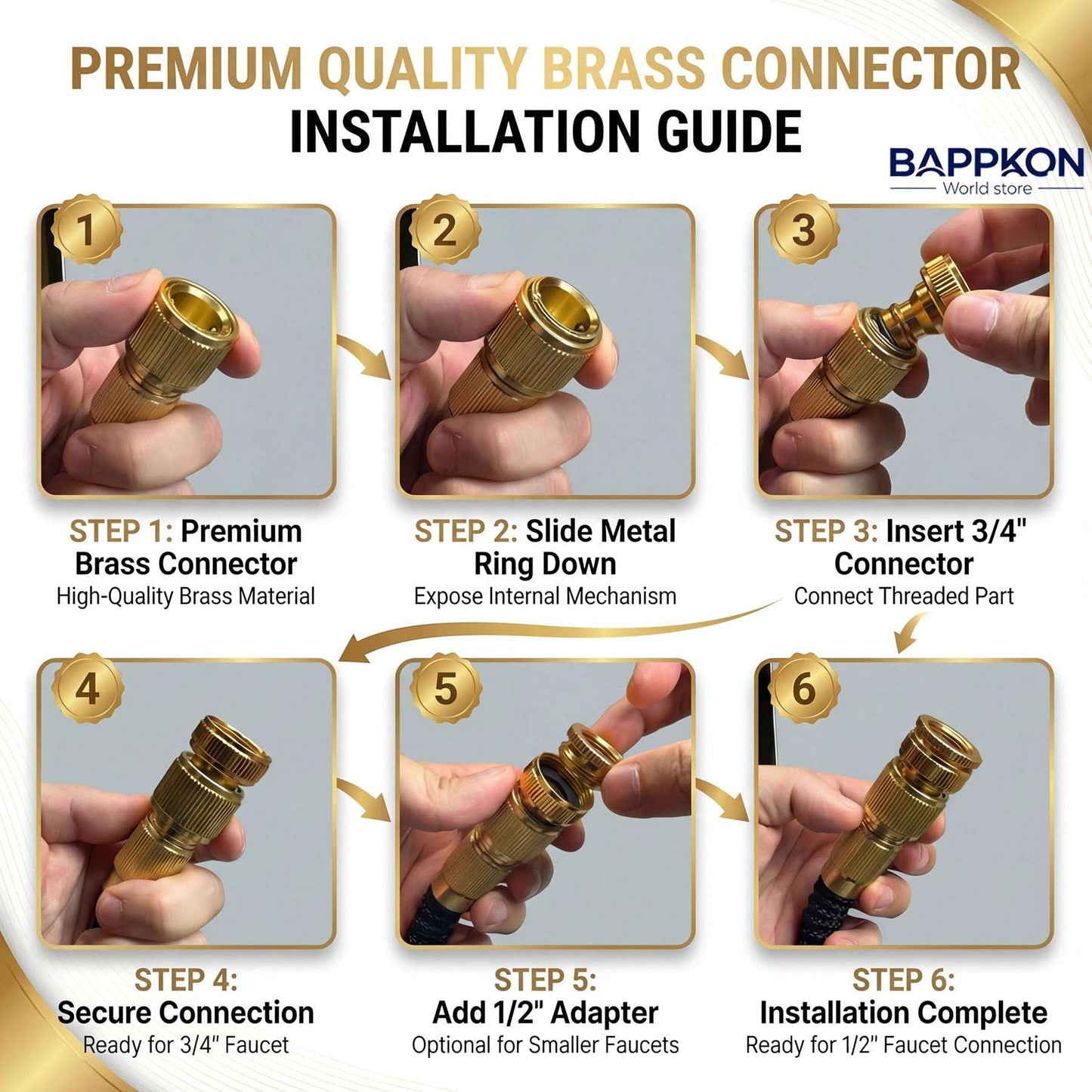 PREMIUM QUALITY BRASS CONNECTOR
INSTALLATION GUIDE

BAPPKON
World store

1

2

3

STEP 1: Premium Brass Connector
High-Quality Brass Material

STEP 2: Slide Metal Ring Down
Expose Internal Mechanism

STEP 3: Insert 3/4" Connector
Connect Threaded Part

4

5

6

STEP 4: Secure Connection
Ready for 3/4" Faucet

STEP 5: Add 1/2" Adapter
Optional for Smaller Faucets

STEP 6: Installation Complete
Ready for 1/2" Faucet Connection