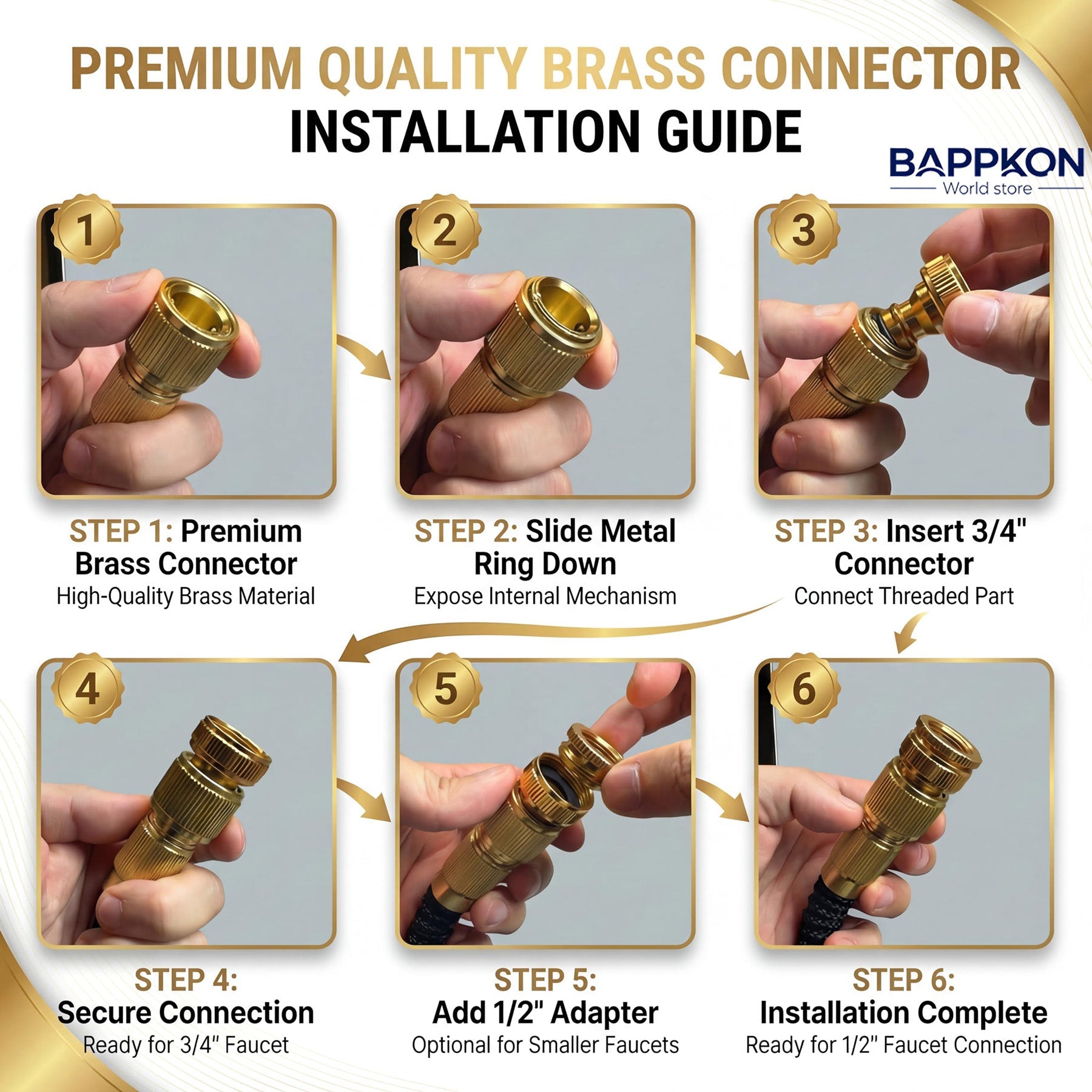 PREMIUM QUALITY BRASS CONNECTOR
INSTALLATION GUIDE

BAPPKON
World store

1

STEP 1: Premium Brass Connector
High-Quality Brass Material

2

STEP 2: Slide Metal Ring Down
Expose Internal Mechanism

3

STEP 3: Insert 3/4" Connector
Connect Threaded Part

4

STEP 4: Secure Connection
Ready for 3/4" Faucet

5

STEP 5: Add 1/2" Adapter
Optional for Smaller Faucets

6

STEP 6: Installation Complete
Ready for 1/2" Faucet Connection